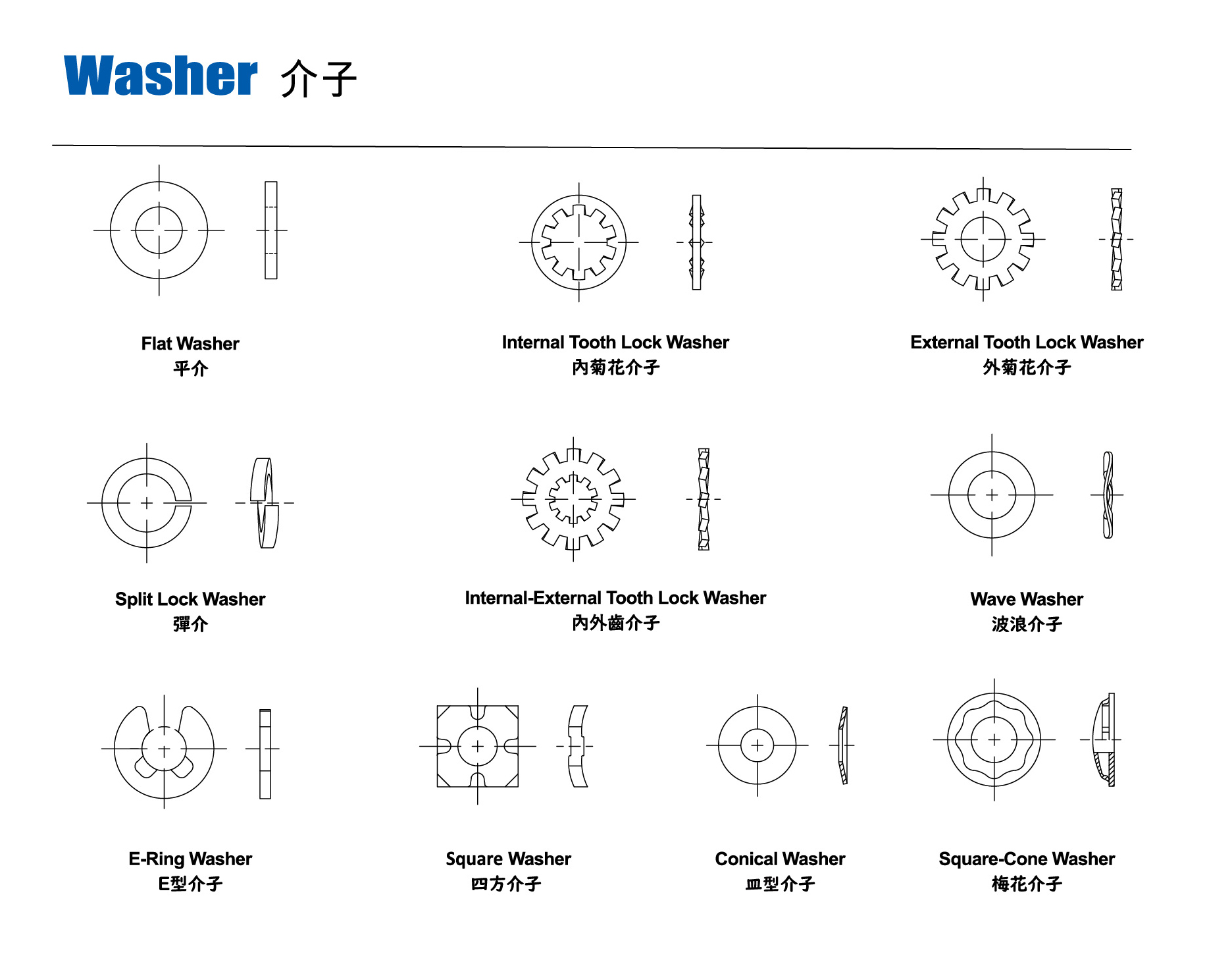 Washer 介子

Flat Washer
平介

Internal Tooth Lock Washer
內菊花介子

External Tooth Lock Washer
外菊花介子

Split Lock Washer
彈介

Internal-External Tooth Lock Washer
內外齒介子

Wave Washer
波浪介子

E-Ring Washer
E型介子

Square Washer
四方介子

Conical Washer
皿型介子

Square-Cone Washer
梅花介子