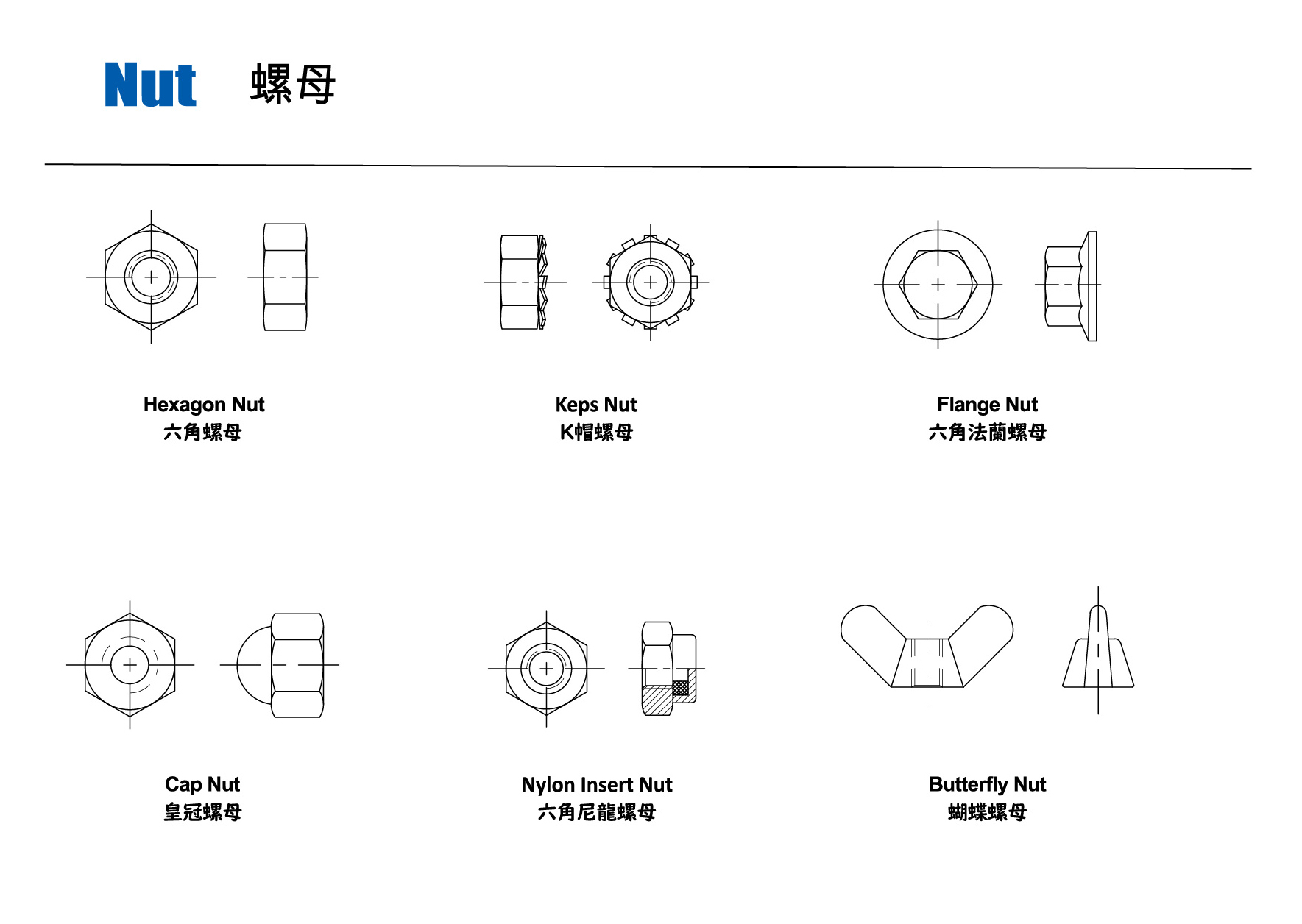 Nut 螺母

Hexagon Nut
六角螺母

Keps Nut
K帽螺母

Flange Nut
六角法蘭螺母

Cap Nut
皇冠螺母

Nylon Insert Nut
六角尼龍螺母

Butterfly Nut
蝴蝶螺母